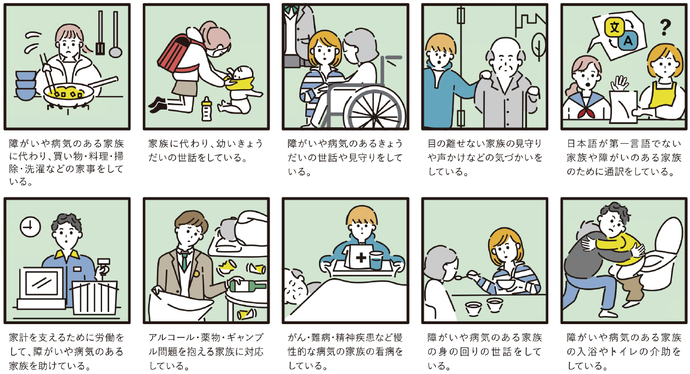 文

A

?

障がいや病気のある家族に代わり、買い物・料理・掃除・洗濯などの家事をしている。

家族に代わり、幼いきょうだいの世話をしている。

障がいや病気のあるきょうだいの世話や見守りをしている。

目の離せない家族の見守りや声かけなどの気づかいをしている。

日本語が第一言語でない家族や障がいのある家族のために通訳をしている。

家計を支えるために労働をして、障がいや病気のある家族を助けている。

アルコール・薬物・ギャンブル問題を抱える家族に対応している。

がん・難病・精神疾患など慢性的な病気の家族の看病をしている。

障がいや病気のある家族の身の回りの世話をしている。

障がいや病気のある家族の入浴やトイレの介助をしている。